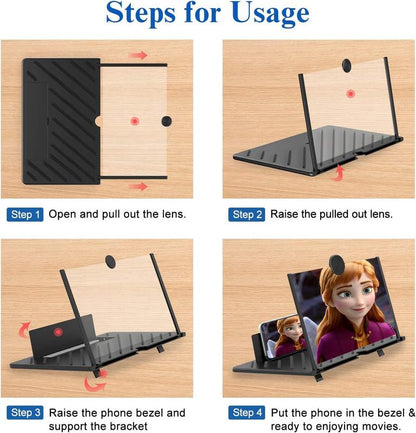 Steps for Usage

Step 1 Open and pull out the lens.

Step 2 Raise the pulled out lens.

Step 3 Raise the phone bezel and support the bracket

Step 4 Put the phone in the bezel & ready to enjoying movies.